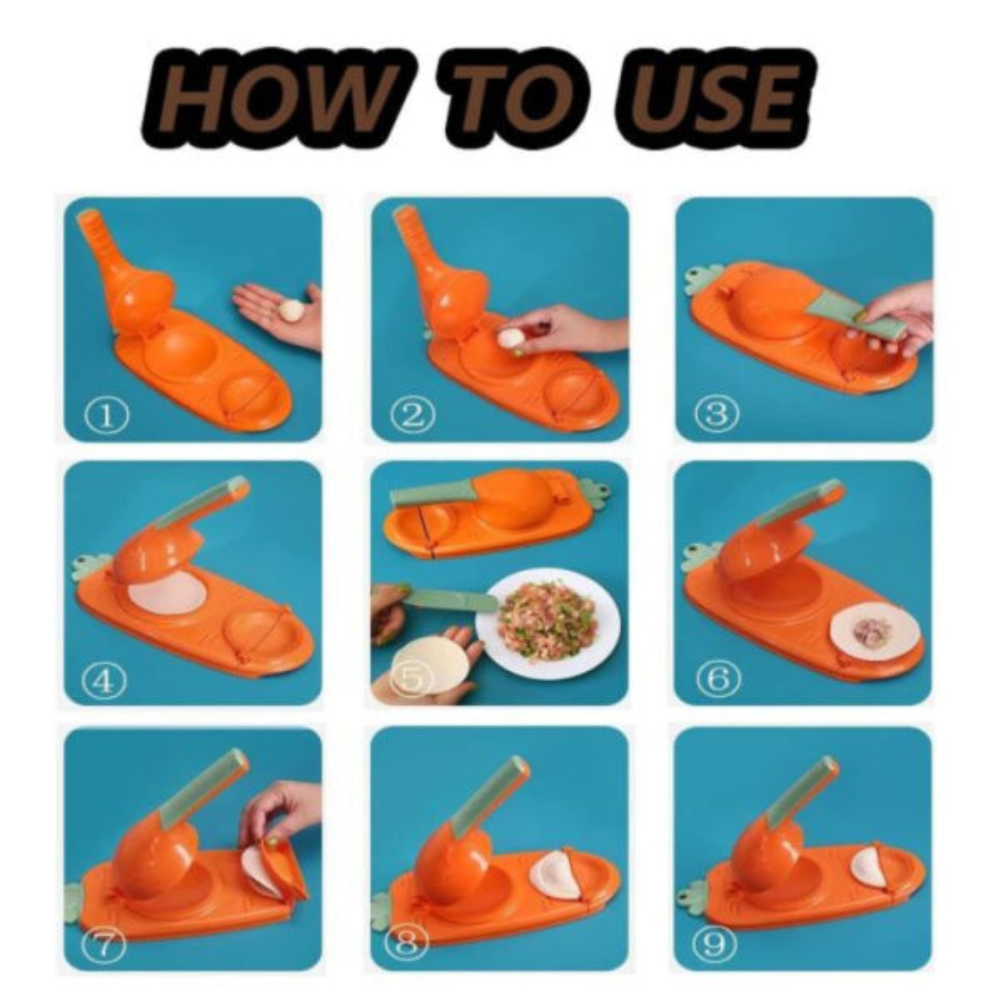 HOW TO USE

①

②

③

④

⑤

⑥

⑦

⑧

⑨