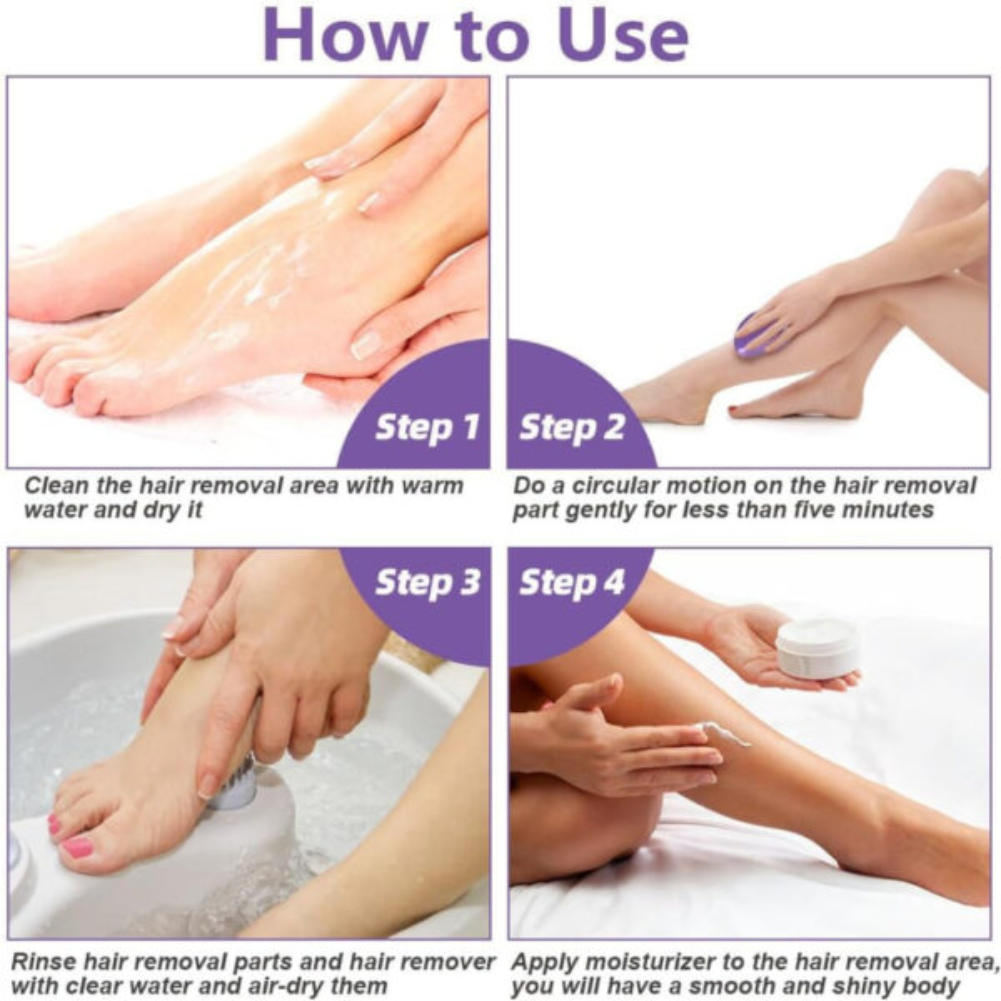 How to Use

Step 1

Clean the hair removal area with warm water and dry it

Step 2

Do a circular motion on the hair removal part gently for less than five minutes

Step 3

Rinse hair removal parts and hair remover with clear water and air-dry them

Step 4

Apply moisturizer to the hair removal area, you will have a smooth and shiny body